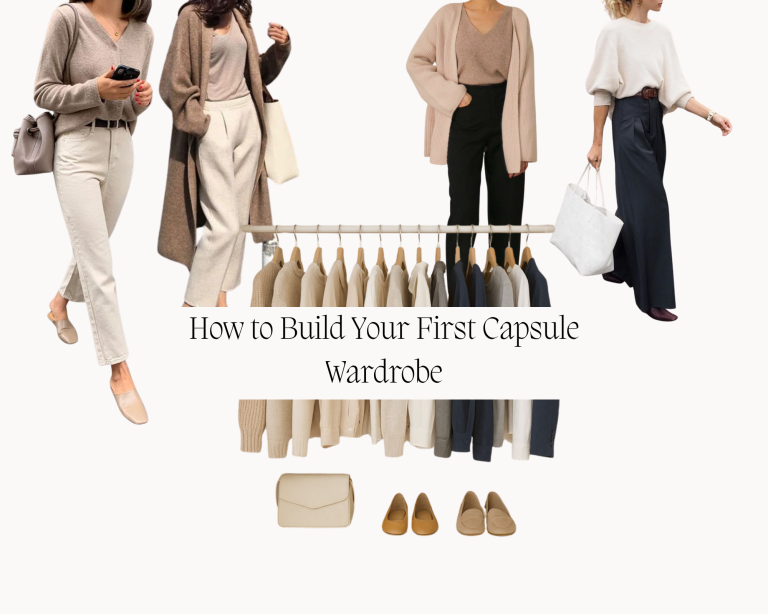 How to Build Your First Capsule Wardrobe