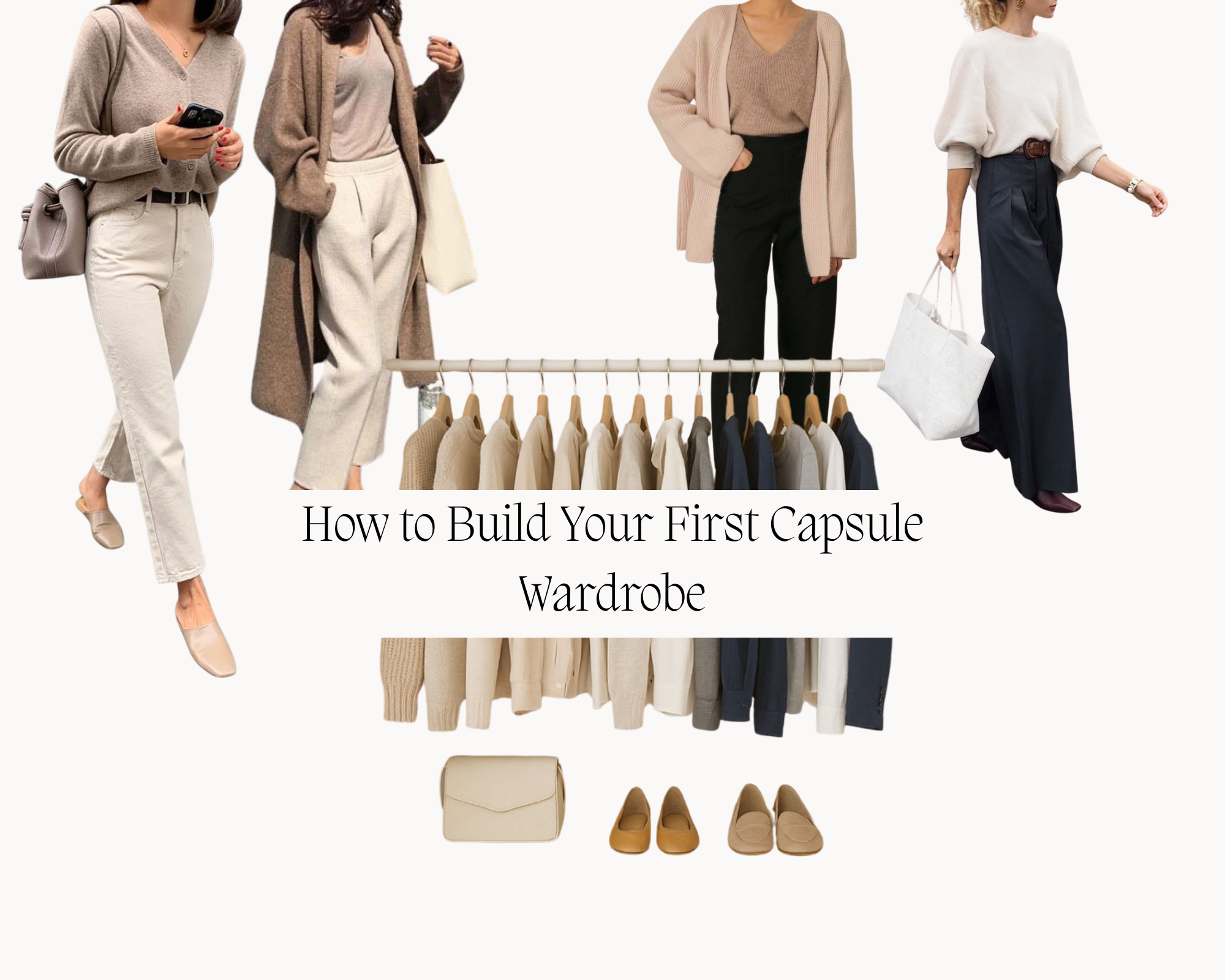 How to Build Your First Capsule Wardrobe